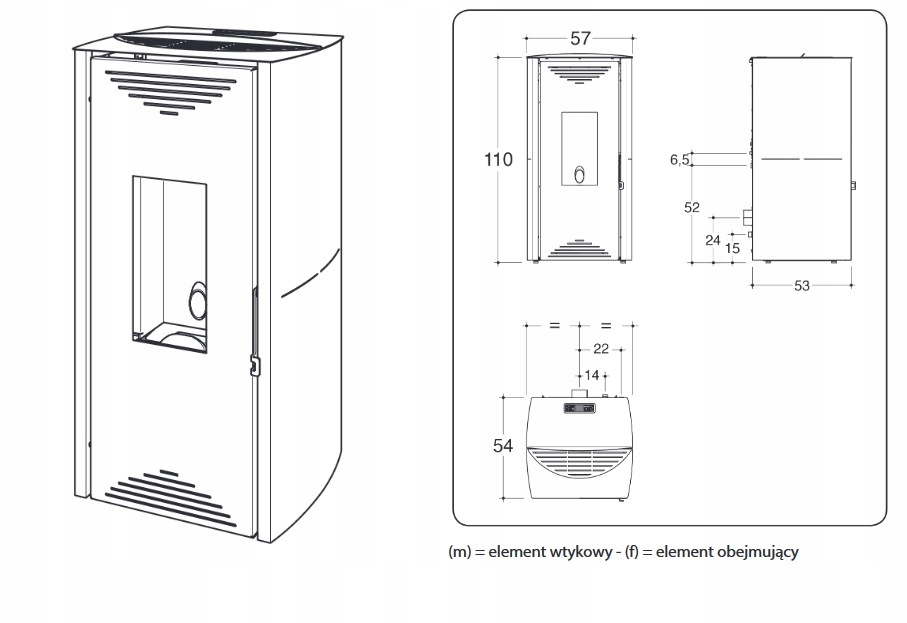 57

110

6,5

52

24

15

53

=

=

22

14

54

(m) = element wtykowy - (f) = element obejmujący